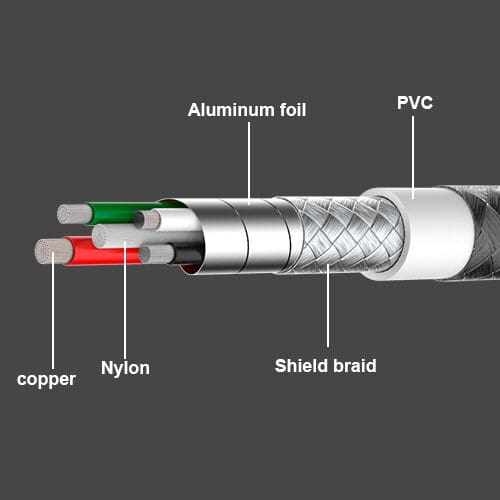 Aluminum foil

PVC

copper

Nylon

Shield braid