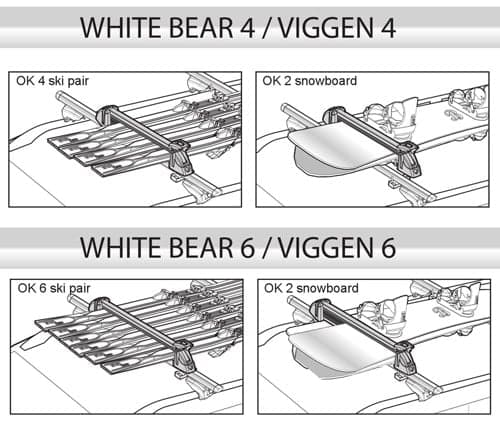 WHITE BEAR 4 / VIGGEN 4

OK 4 ski pair

OK 2 snowboard

WHITE BEAR 6 / VIGGEN 6

OK 6 ski pair

OK 2 snowboard