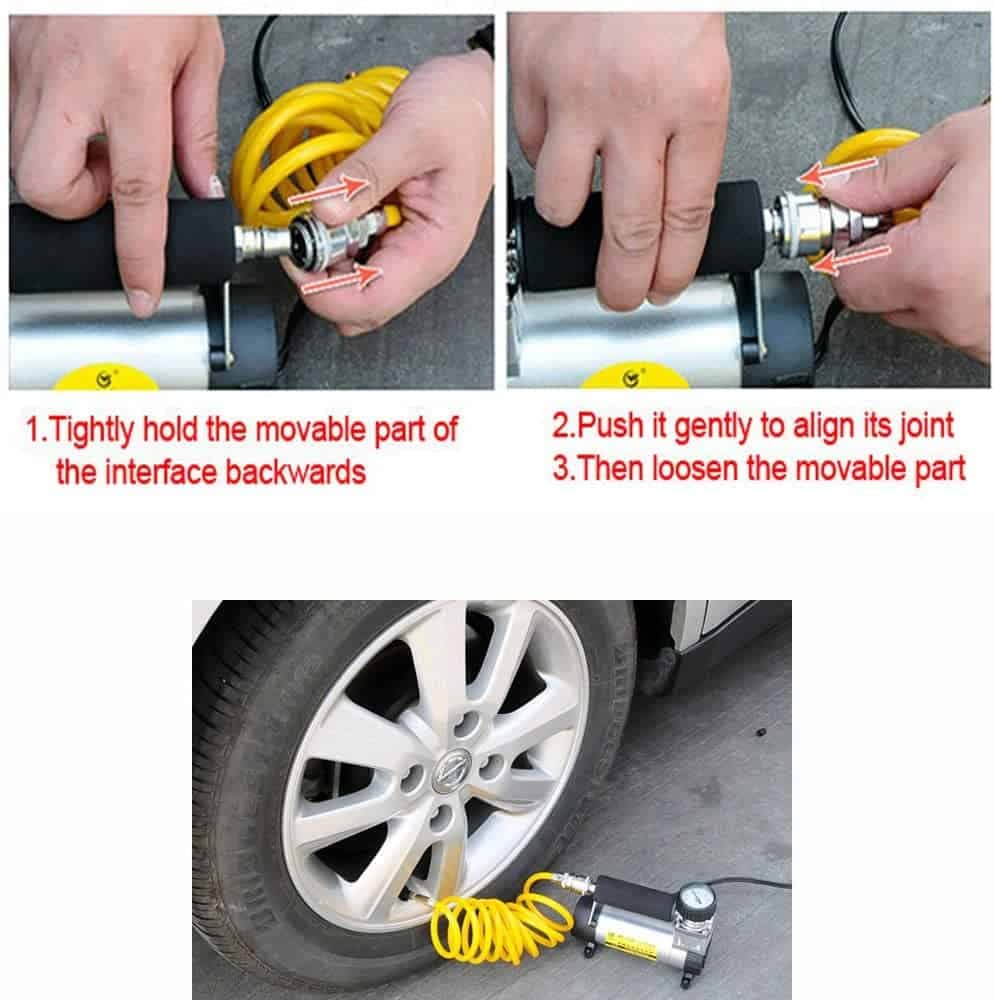 1.Tightly hold the movable part of the interface backwards

2.Push it gently to align its joint
3.Then loosen the movable part