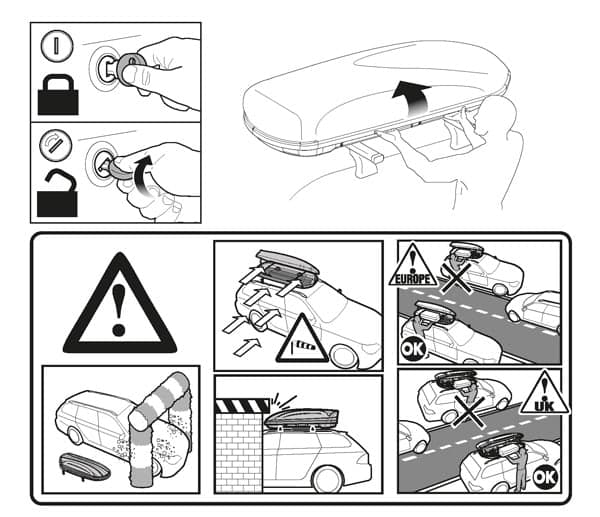 EUROPE

OK

UK

OK